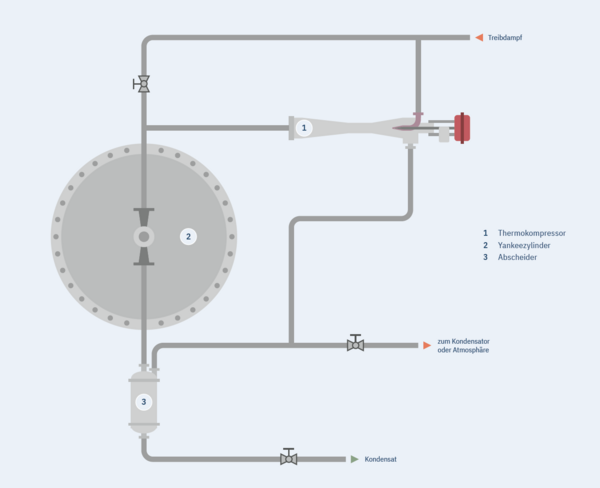 Treibdampf

1

2

1 Thermokompressor
2 Yankeezylinder
3 Abscheider

zum Kondensator oder Atmosphäre

3

Kondensat