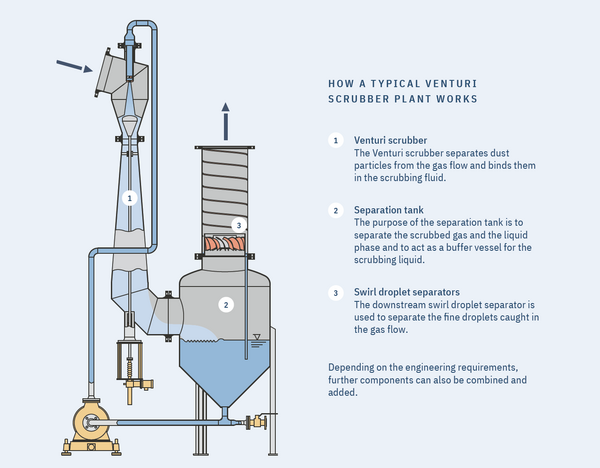 1

3

2

HOW A TYPICAL VENTURI SCRUBBER PLANT WORKS

1 Venturi scrubber
The Venturi scrubber separates dust particles from the gas flow and binds them in the scrubbing fluid.

2 Separation tank
The purpose of the separation tank is to separate the scrubbed gas and the liquid phase and to act as a buffer vessel for the scrubbing liquid.

3 Swirl droplet separators
The downstream swirl droplet separator is used to separate the fine droplets caught in the gas flow.

Depending on the engineering requirements, further components can also be combined and added.