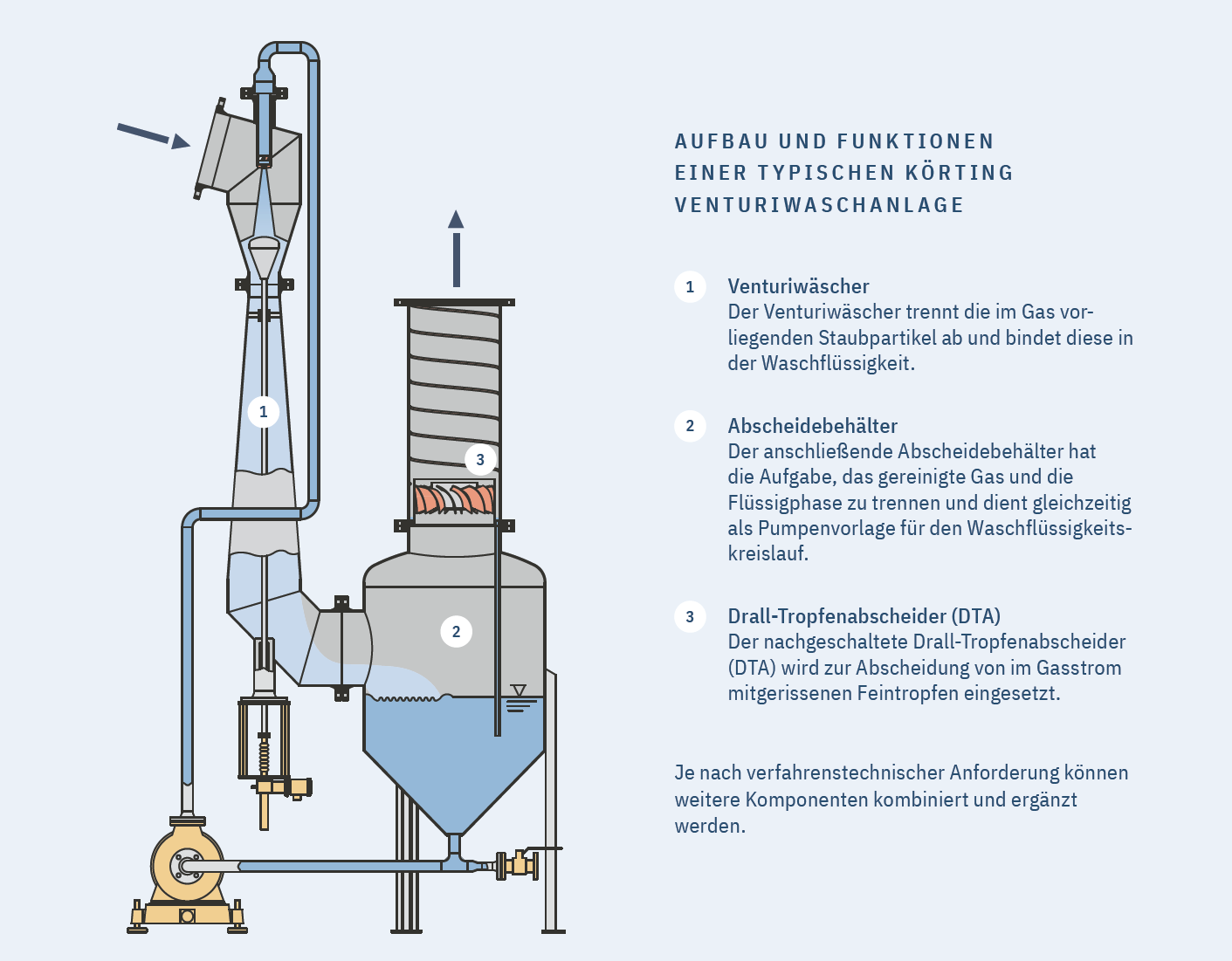 1

3

2

AUFBAU UND FUNKTIONEN EINER TYPISCHEN KÖRTING VENTURIWASCHANLAGE

1 Venturiwäscher
Der Venturiwäscher trennt die im Gas vorliegenden Staubpartikel ab und bindet diese in der Waschflüssigkeit.

2 Abscheidebehälter
Der anschließende Abscheidebehälter hat die Aufgabe, das gereinigte Gas und die Flüssigphase zu trennen und dient gleichzeitig als Pumpenvorlage für den Waschflüssigkeitskreislauf.

3 Drall-Tropfenabscheider (DTA)
Der nachgeschaltete Drall-Tropfenabscheider (DTA) wird zur Abscheidung von im Gasstrom mitgerissenen Feintropfen eingesetzt.

Je nach verfahrenstechnischer Anforderung können weitere Komponenten kombiniert und ergänzt werden.